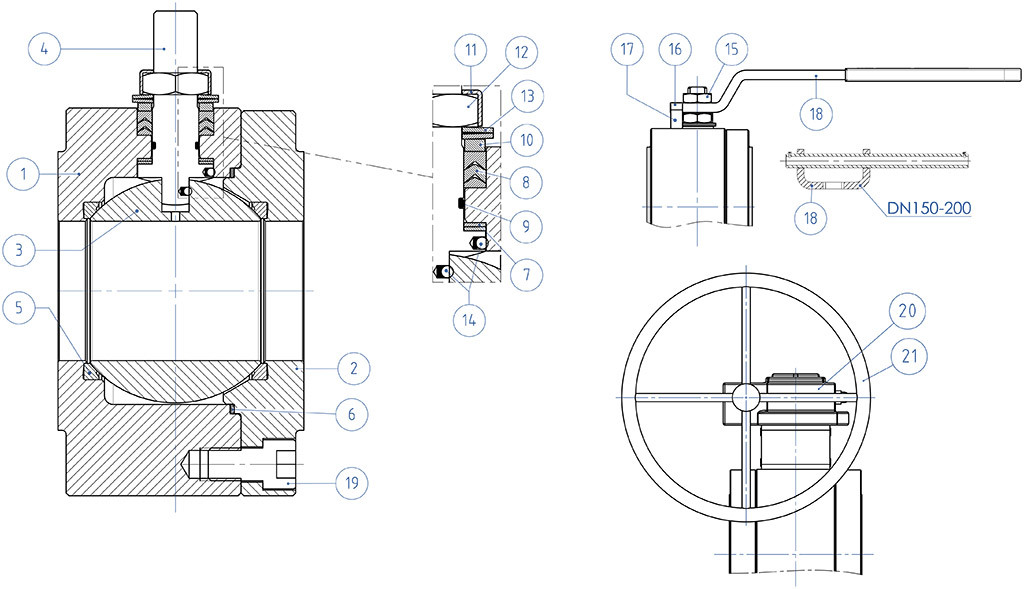 4
1
3
5
2
6
19
11
12
13
10
8
9
7
14
17
16
15
18
18
DN150-200
20
21